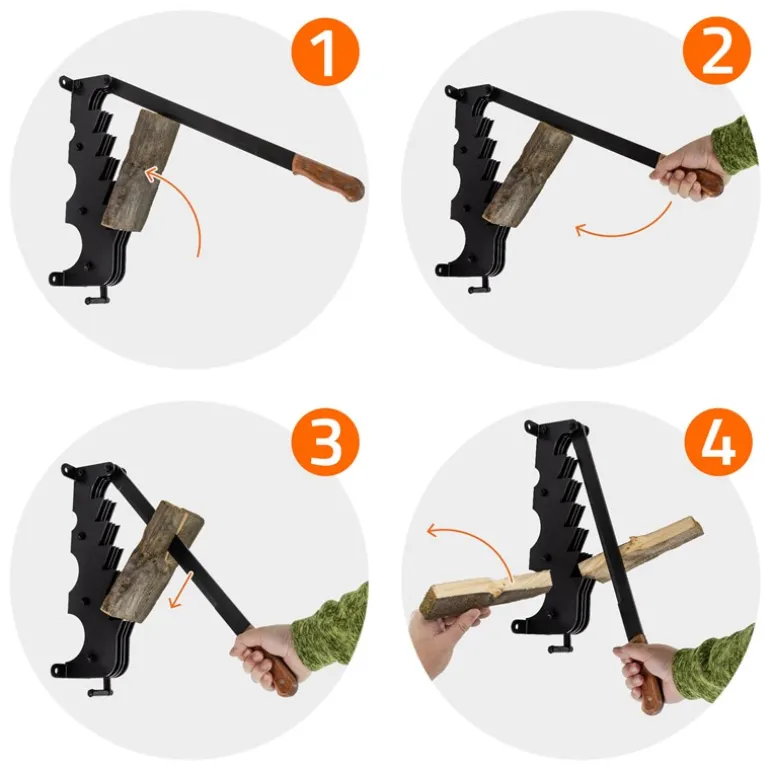 1

2

3

4